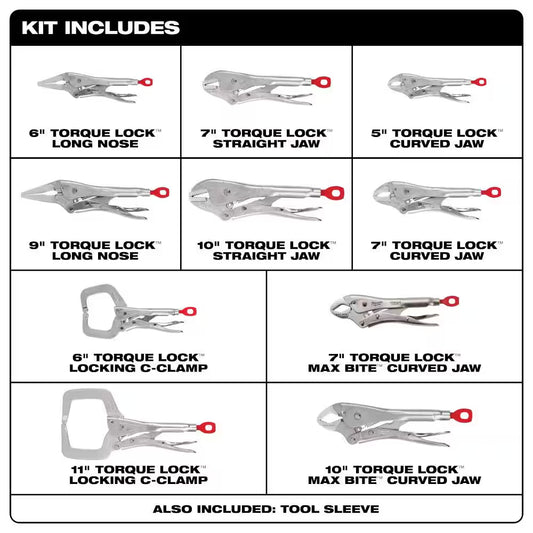 KIT INCLUDES

6" TORQUE LOCK™ LONG NOSE

7" TORQUE LOCK™ STRAIGHT JAW

5" TORQUE LOCK™ CURVED JAW

9" TORQUE LOCK™ LONG NOSE

10" TORQUE LOCK™ STRAIGHT JAW

7" TORQUE LOCK™ CURVED JAW

6" TORQUE LOCK™ LOCKING C-CLAMP

7" TORQUE LOCK™ MAX BITE™ CURVED JAW

11" TORQUE LOCK™ LOCKING C-CLAMP

10" TORQUE LOCK™ MAX BITE™ CURVED JAW

ALSO INCLUDED: TOOL SLEEVE