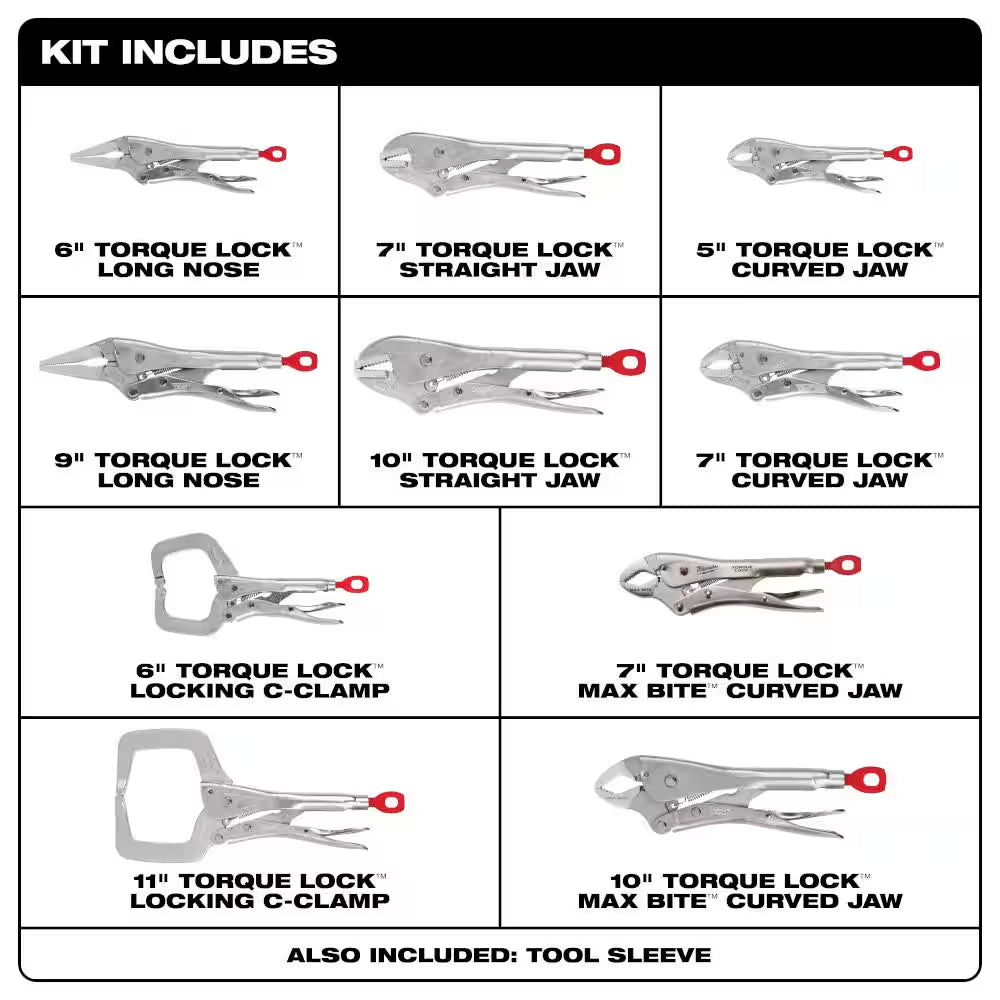 KIT INCLUDES

6" TORQUE LOCK™ LONG NOSE

7" TORQUE LOCK™ STRAIGHT JAW

5" TORQUE LOCK™ CURVED JAW

9" TORQUE LOCK™ LONG NOSE

10" TORQUE LOCK™ STRAIGHT JAW

7" TORQUE LOCK™ CURVED JAW

6" TORQUE LOCK™ LOCKING C-CLAMP

7" TORQUE LOCK™ MAX BITE™ CURVED JAW

11" TORQUE LOCK™ LOCKING C-CLAMP

10" TORQUE LOCK™ MAX BITE™ CURVED JAW

ALSO INCLUDED: TOOL SLEEVE